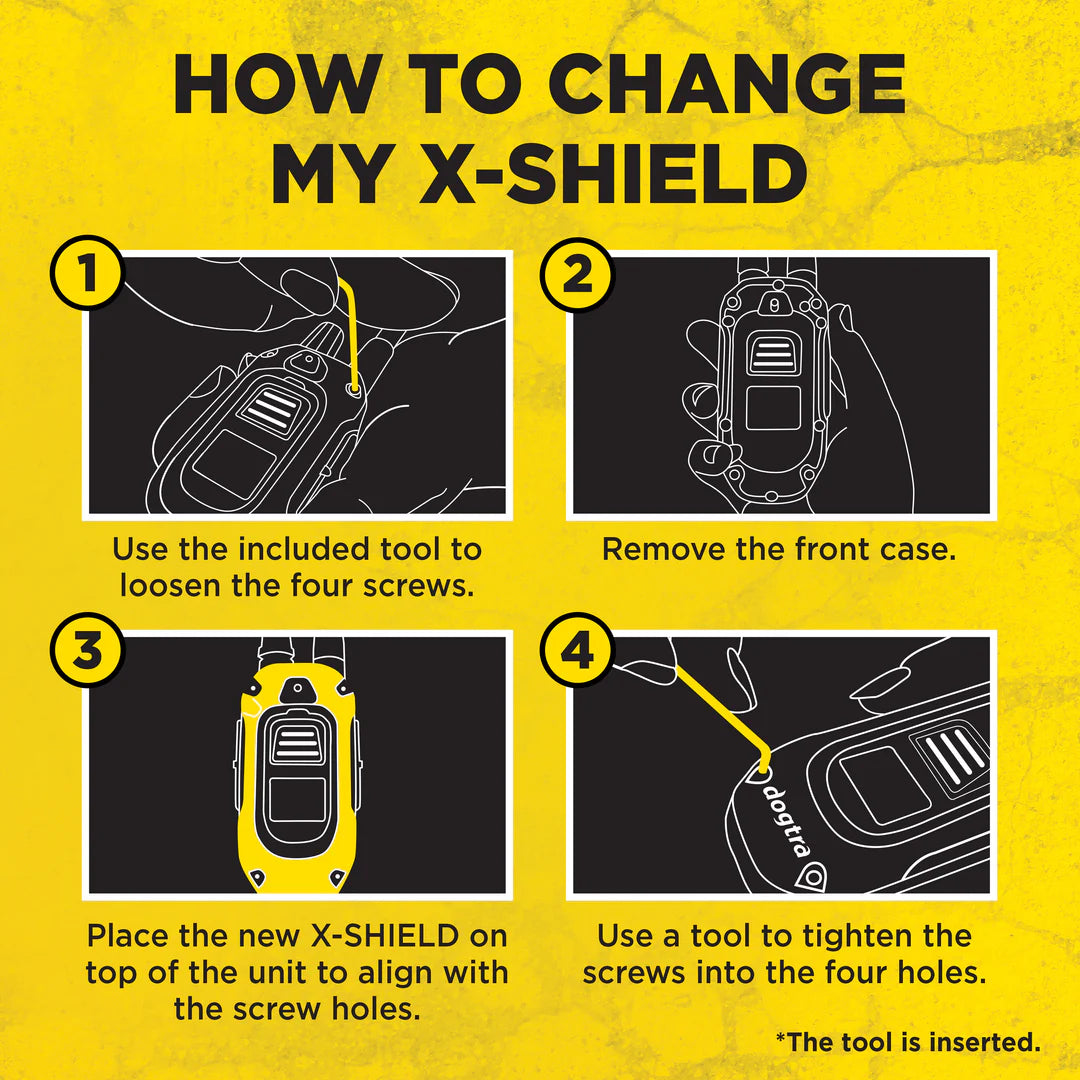 HOW TO CHANGE MY X-SHIELD

1

Use the included tool to loosen the four screws.

2

Remove the front case.

3

Place the new X-SHIELD on top of the unit to align with the screw holes.

4

dogtra

Use a tool to tighten the screws into the four holes.

*The tool is inserted.